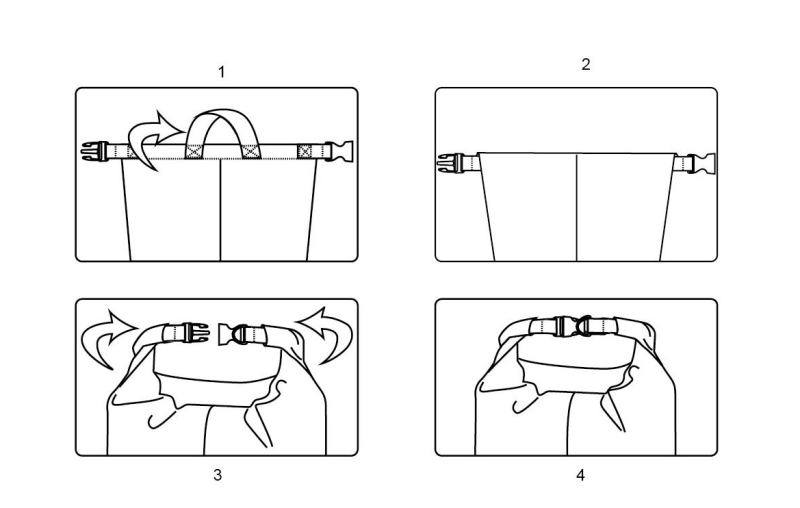 1

2

3

4