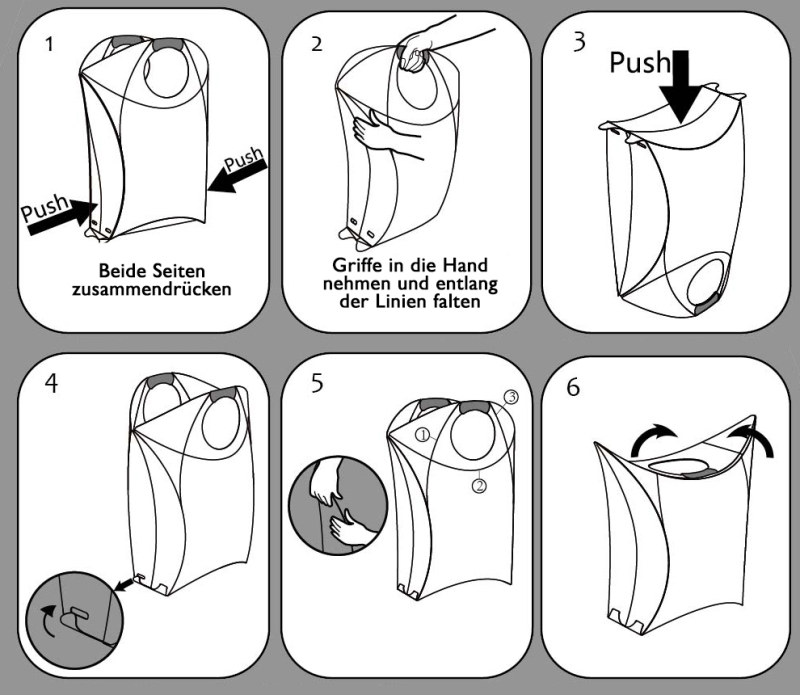 1

Push

Push

Beide Seiten zusammendrücken

2

Griffe in die Hand nehmen und entlang der Linien falten

3

Push

4

5

①

②

③

6