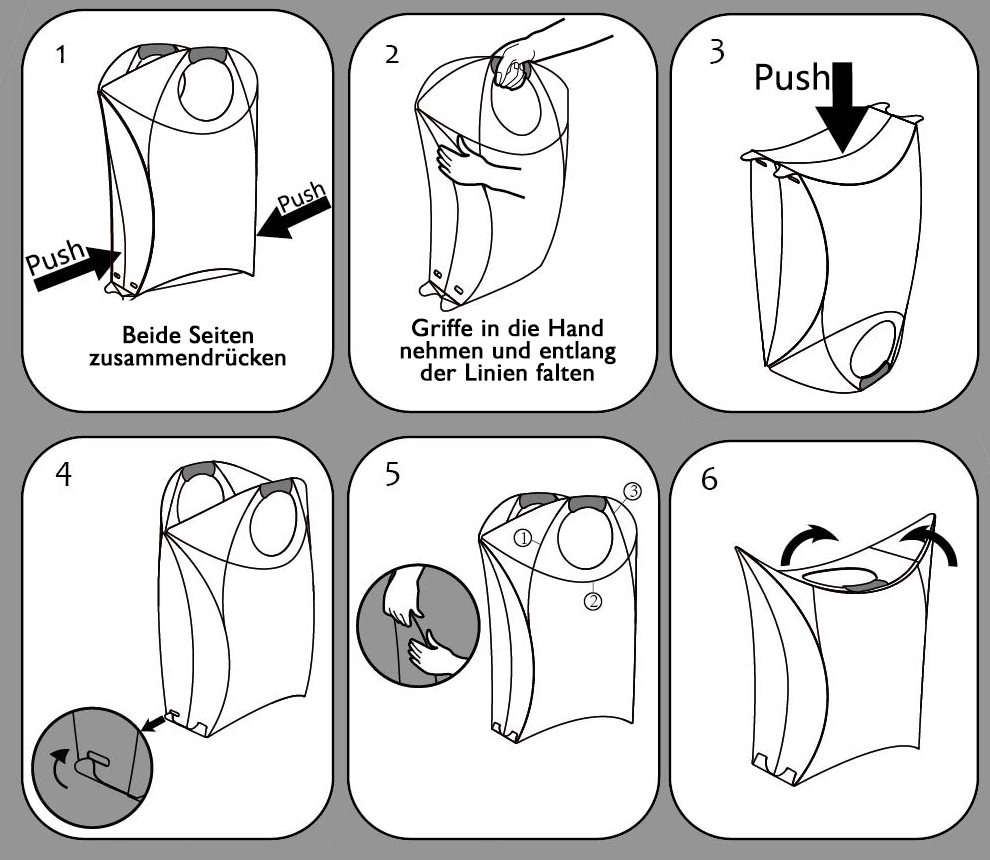 1

Push

Push

Beide Seiten zusammendrücken

2

Griffe in die Hand nehmen und entlang der Linien falten

3

Push

4

5

①

②

③

6